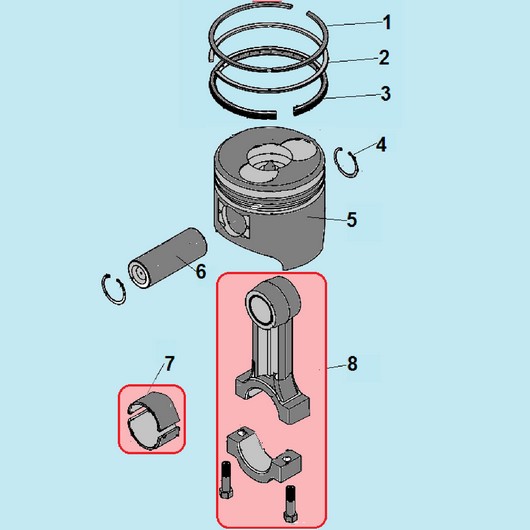 1
2
3
4
5
6
7
8